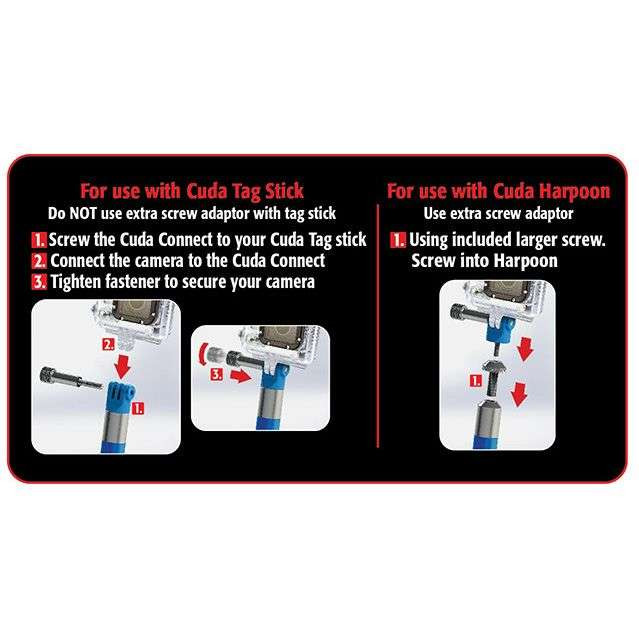 For use with Cuda Tag Stick
Do NOT use extra screw adaptor with tag stick

1. Screw the Cuda Connect to your Cuda Tag stick
2. Connect the camera to the Cuda Connect
3. Tighten fastener to secure your camera

2.
1.
3.

For use with Cuda Harpoon
Use extra screw adaptor

1. Using included larger screw. Screw into Harpoon

1.